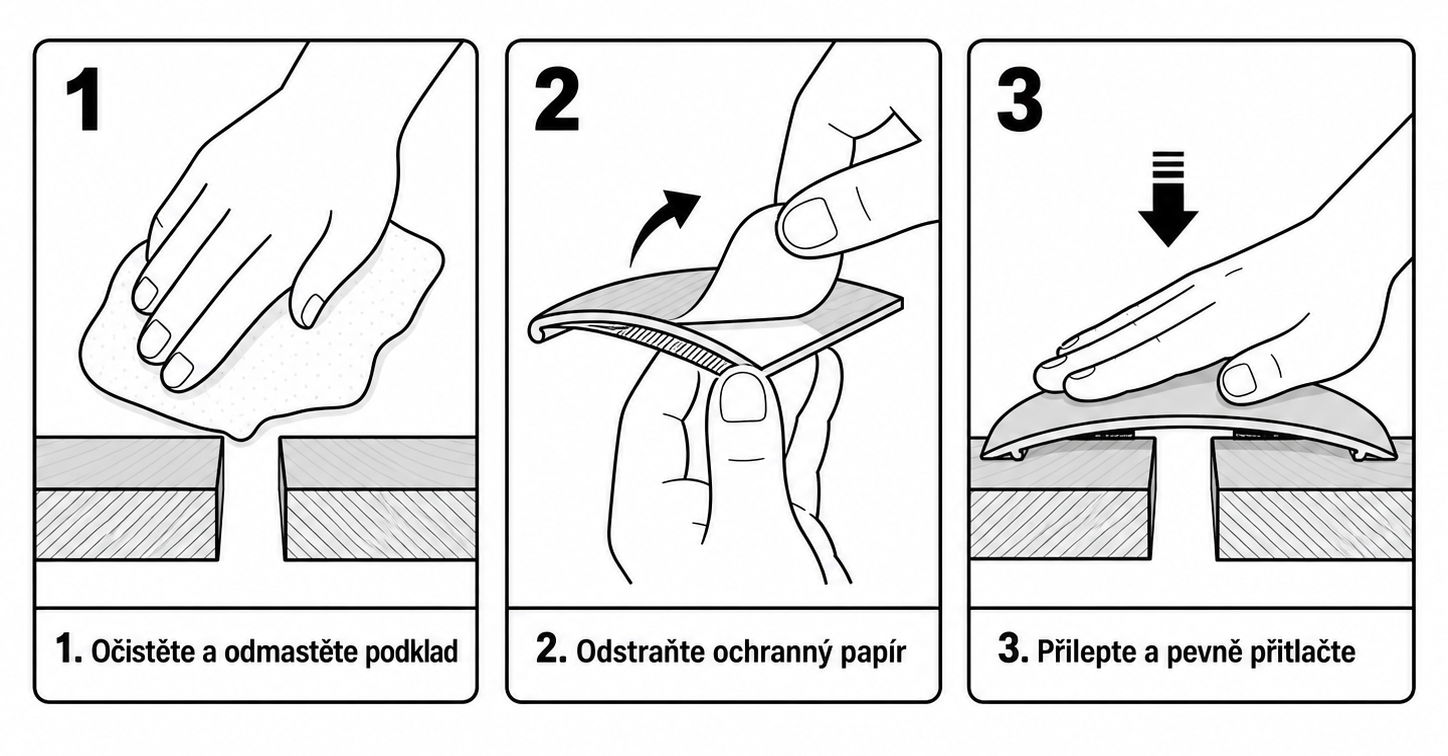 1

1. Očistěte a odmastěte podklad

2

2. Odstraňte ochranný papír

3

3. Přilepte a pevně přitlačte