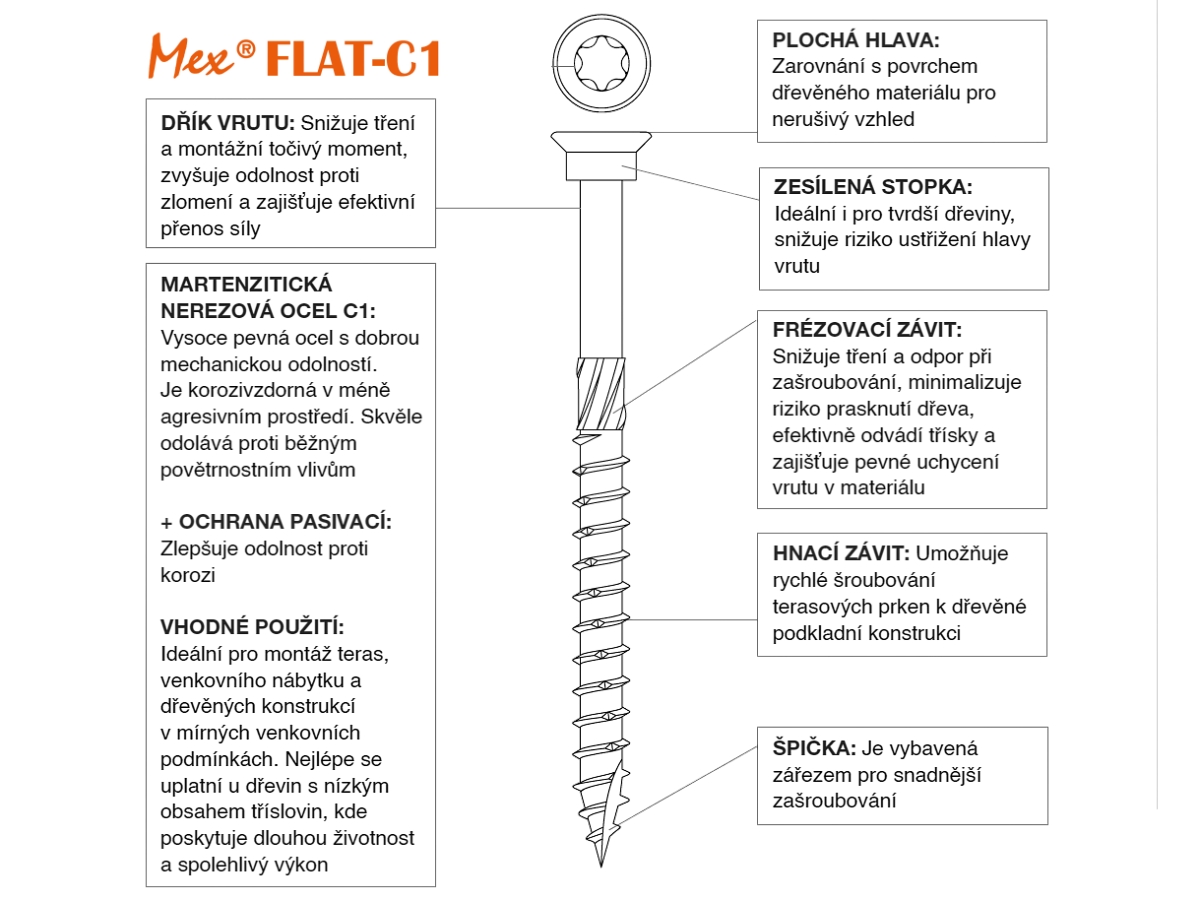 Mex® FLAT-C1

DŘÍK VRUTU: Snižuje tření a montážní točivý moment, zvyšuje odolnost proti zlomení a zajišťuje efektivní přenos síly

MARTENZITICKÁ NEREZOVÁ OCEL C1: Vysoce pevná ocel s dobrou mechanickou odolností. Je korozivzdorná v méně agresivním prostředí. Skvěle odolává proti běžným povětrnostním vlivům

+ OCHRANA PASIVACÍ: Zlepšuje odolnost proti korozi

VHODNÉ POUŽITÍ: Ideální pro montáž teras, venkovního nábytku a dřevěných konstrukcí v mírných venkovních podmínkách. Nejlépe se uplatní u dřevin s nízkým obsahem tříslovin, kde poskytuje dlouhou životnost a spolehlivý výkon

PLOCHÁ HLAVA: Zarovnání s povrchem dřevěného materiálu pro nerušivý vzhled

ZESÍLENÁ STOPKA: Ideální i pro tvrdší dřeviny, snižuje riziko ustřižení hlavy vrutu

FRÉZOVACÍ ZÁVIT: Snižuje tření a odpor při zašroubování, minimalizuje riziko prasknutí dřeva, efektivně odvádí třísky a zajišťuje pevné uchycení vrutu v materiálu

HNACÍ ZÁVIT: Umožňuje rychlé šroubování terasových prken k dřevěné podkladní konstrukci

ŠPIČKA: Je vybavená zářezem pro snadnější zašroubování