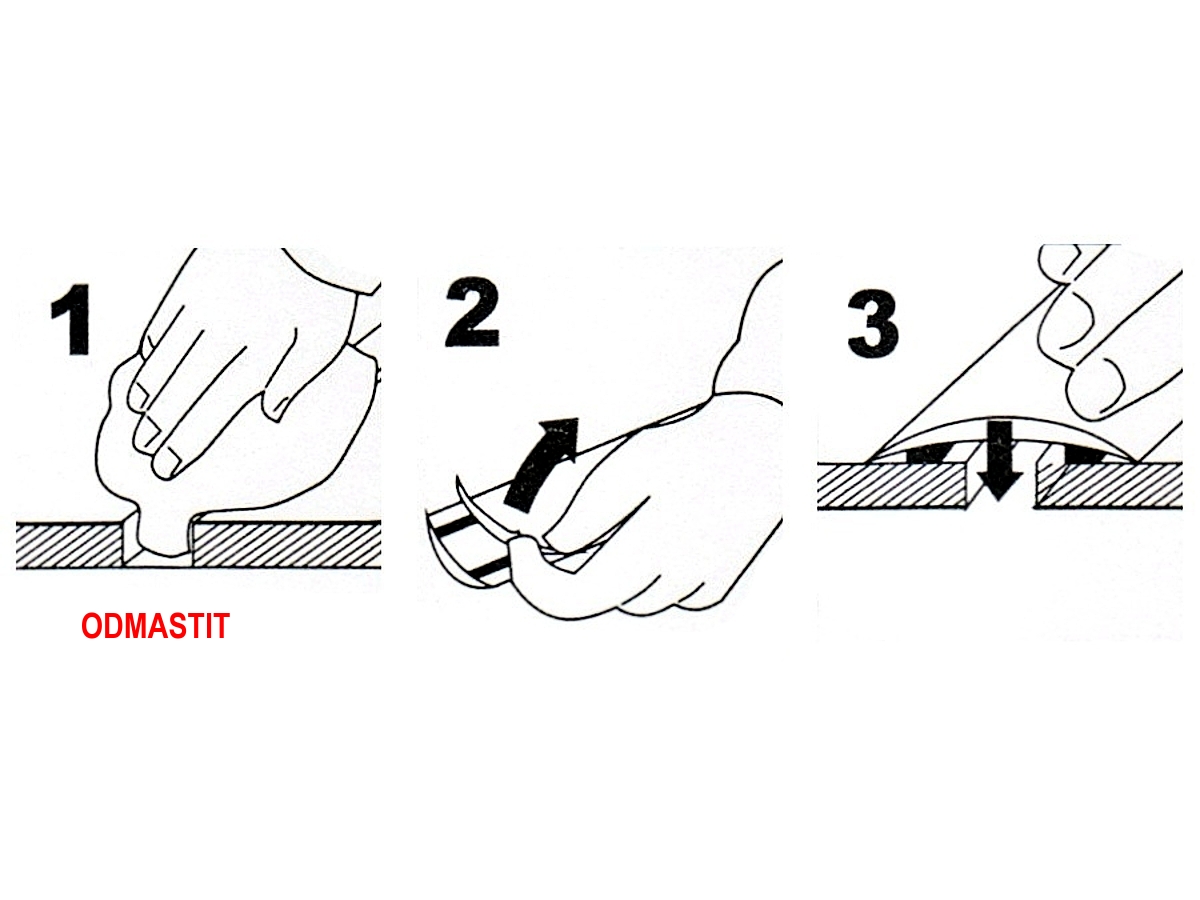 1

ODMASTIT

2

3