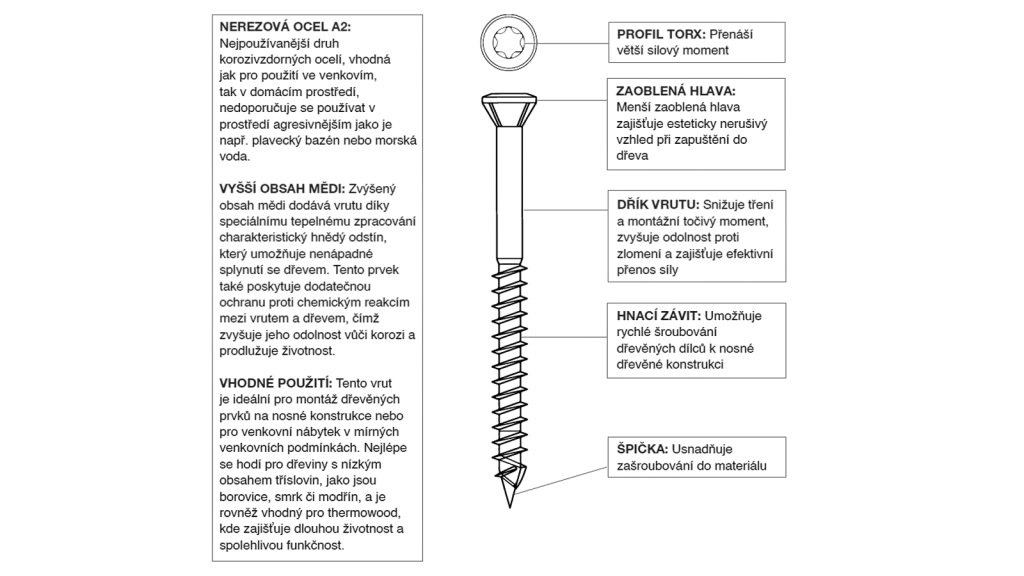 NEREZOVÁ OCEL A2: Nejpoužívanější druh korozivzdorných ocelí, vhodná jak pro použití ve venkovím, tak v domácím prostředí, nedoporučuje se používat v prostředí agresivnějším jako je např. plavecký bazén nebo morská voda.

VYŠŠÍ OBSAH MĚDI: Zvýšený obsah mědi dodává vrutu díky speciálnímu tepelnému zpracování charakteristický hnědý odstín, který umožňuje nenápadné splynutí se dřevem. Tento prvek také poskytuje dodatečnou ochranu proti chemickým reakcím mezi vrutem a dřevem, čímž zvyšuje jeho odolnost vůči korozi a prodlužuje životnost.

VHODNÉ POUŽITÍ: Tento vrut je ideální pro montáž dřevěných prvků na nosné konstrukce nebo pro venkovní nábytek v mírných venkovních podmínkách. Nejlépe se hodí pro dřeviny s nízkým obsahem tříslovin, jako jsou borovice, smrk či modřín, a je rovněž vhodný pro thermowood, kde zajišťuje dlouhou životnost a spolehlivou funkčnost.

PROFIL TORX: Přenáší větší silový moment

ZAOBLENÁ HLAVA: Menší zaoblená hlava zajišťuje esteticky nerušivý vzhled při zapuštění do dřeva

DŘÍK VRUTU: Snižuje tření a montážní točivý moment, zvyšuje odolnost proti zlomení a zajišťuje efektivní přenos síly

HNACÍ ZÁVIT: Umožňuje rychlé šroubování dřevěných dílců k nosné dřevěné konstrukci

ŠPIČKA: Usnadňuje zašroubování do materiálu