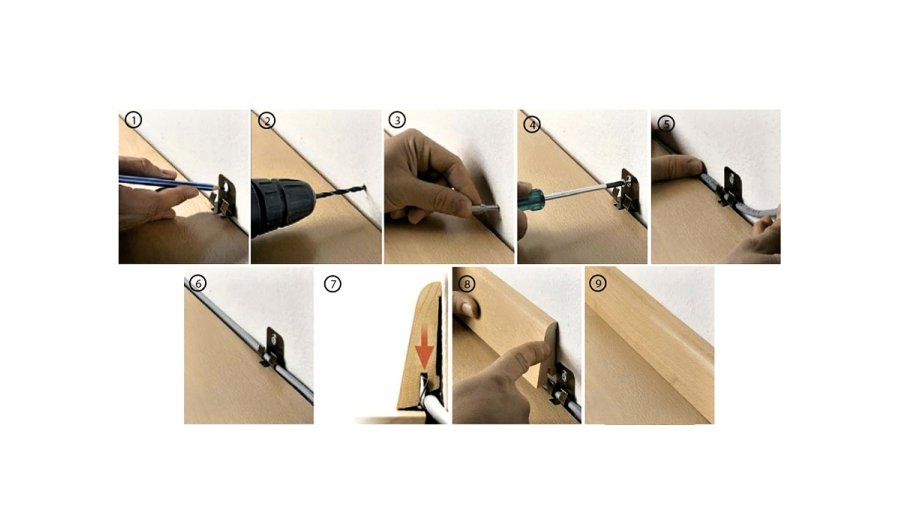 1
2
3
4
5
6
7
8
9