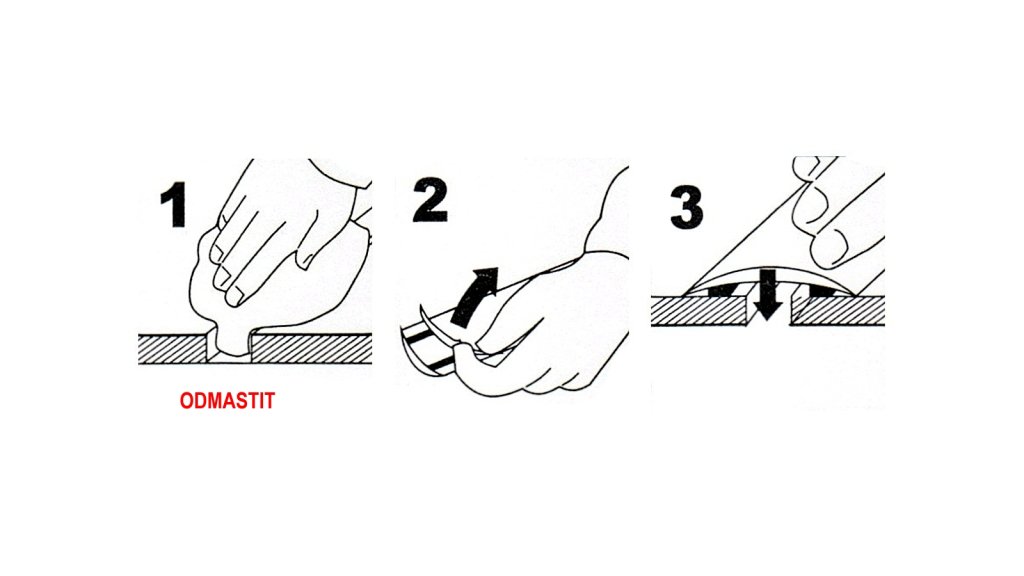 1

ODMASTIT

2

3