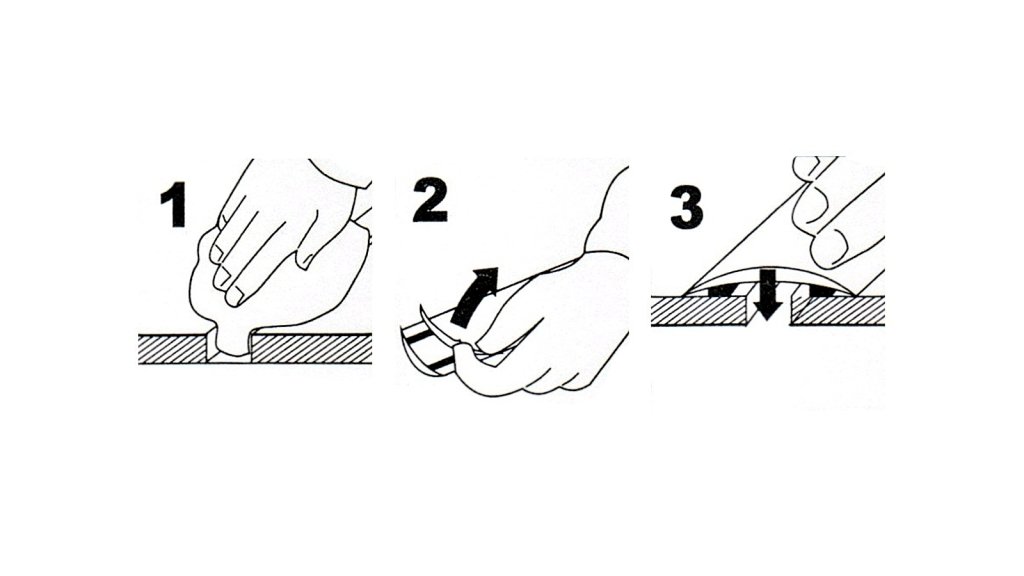 1

2

3