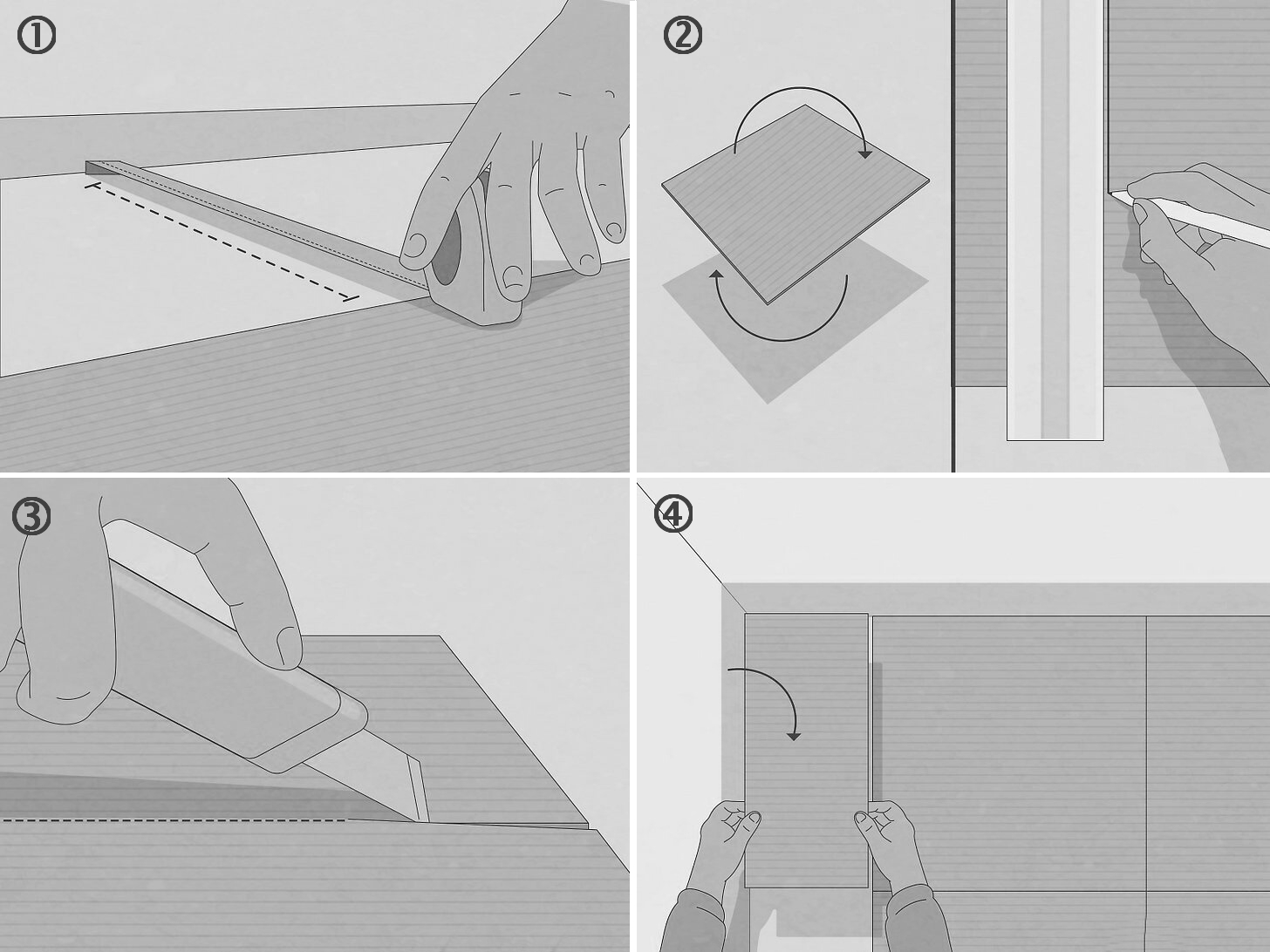 ①

②

③

④