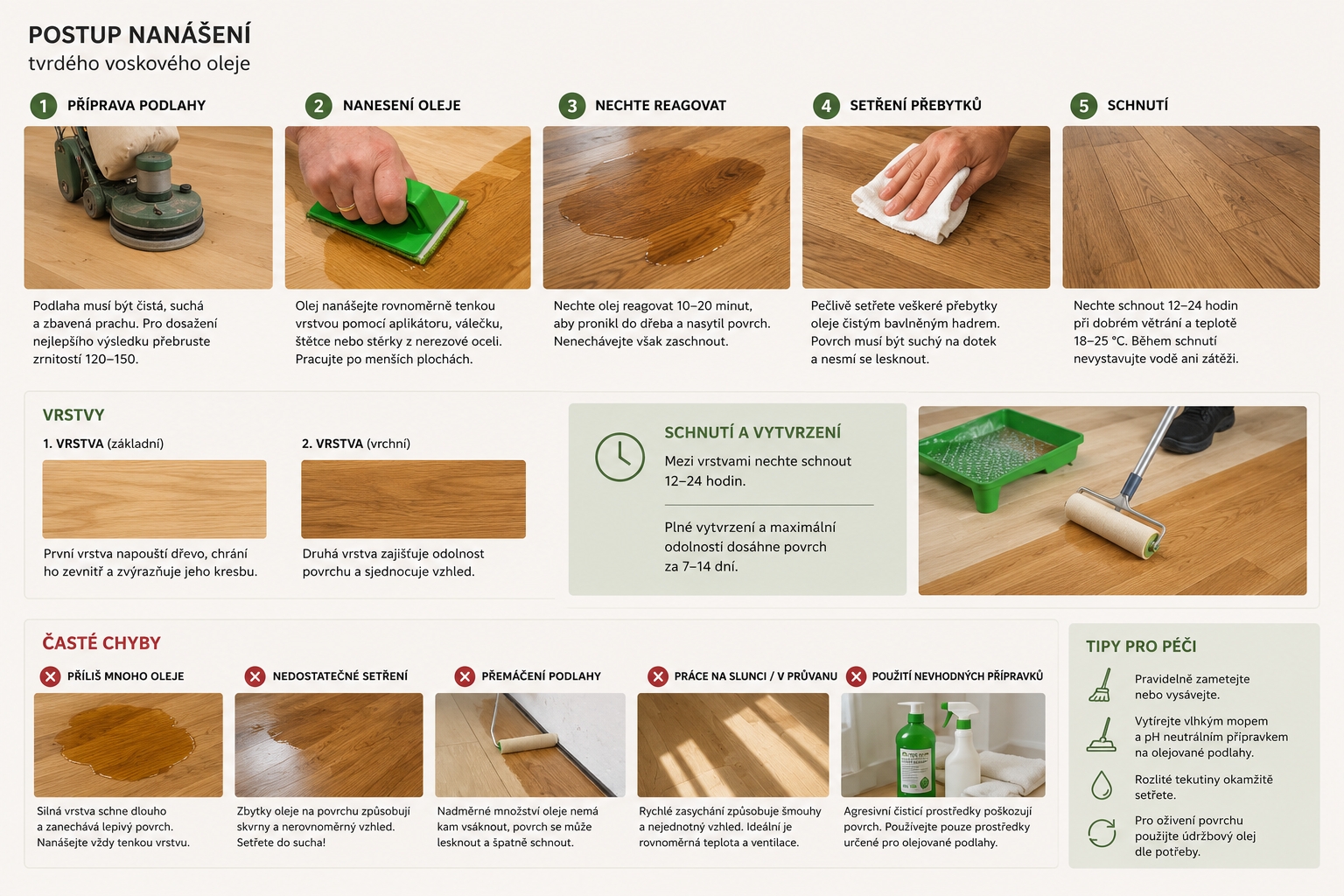 POSTUP NANÁŠENÍ
tvrdého voskového oleje

1 PŘÍPRAVA PODLAHY

Podlaha musí být čistá, suchá a zbavená prachu. Pro dosažení nejlepšího výsledku přebruste zrnitostí 120–150.

2 NANESENÍ OLEJE

Olej nanášejte rovnoměrně tenkou vrstvou pomocí aplikátoru, válečku, štětce nebo stěrky z nerezové oceli. Pracujte po menších plochách.

3 NECHTE REAGOVAT

Nechte olej reagovat 10–20 minut, aby pronikl do dřeba a nasytil povrch. Nenechávejte však zaschnout.

4 SETŘENÍ PŘEBYTKŮ

Pečlivě setřete veškeré přebytky oleje čistým bavlněným hadrem. Povrch musí být suchý na dotek a nesmí se lesknout.

5 SCHNUTÍ

Nechte schnout 12–24 hodin při dobrém větrání a teplotě 18–25 °C. Během schnutí nevystavujte vodě ani zátěži.

VRSTVY

1. VRSTVA (základní)

První vrstva napouští dřevo, chrání ho zevnitř a zvýrazňuje jeho kresbu.

2. VRSTVA (vrchní)

Druhá vrstva zajišťuje odolnost povrchu a sjednocuje vzhled.

SCHNUTÍ A VYTVRZENÍ

Mezi vrstvami nechte schnout 12–24 hodin.

Plné vytvrzení a maximální odolnosti dosáhne povrch za 7–14 dní.

ČASTÉ CHYBY

PŘÍLIŠ MNOHO OLEJE

Silná vrstva schne dlouho a zanechává lepivý povrch. Nanášejte vždy tenkou vrstvu.

NEDOSTATEČNÉ SETŘENÍ

Zbytky oleje na povrchu způsobují skvrny a nerovnoměrný vzhled. Setřete do sucha!

PŘEMÁČENÍ PODLAHY

Nadměrné množství oleje nemá kam vsáknout, povrch se může lesknout a špatně schnout.

PRÁCE NA SLUNCI / V PRŮVANU

Rychlé zasychání způsobuje šmouhy a nejednotný vzhled. Ideální je rovnoměrná teplota a ventilace.

POUŽITÍ NEVHODNÝCH PŘÍPRAVKŮ

Agresivní čisticí prostředky poškozují povrch. Používejte pouze prostředky určené pro olejované podlahy.

TIPY PRO PÉČI

Pravidelně zametejte nebo vysávejte.

Vytírejte vlhkým mopem a pH neutrálním přípravkem na olejované podlahy.

Rozlité tekutiny okamžitě setřete.

Pro oživení povrchu použijte údržbový olej dle potřeby.